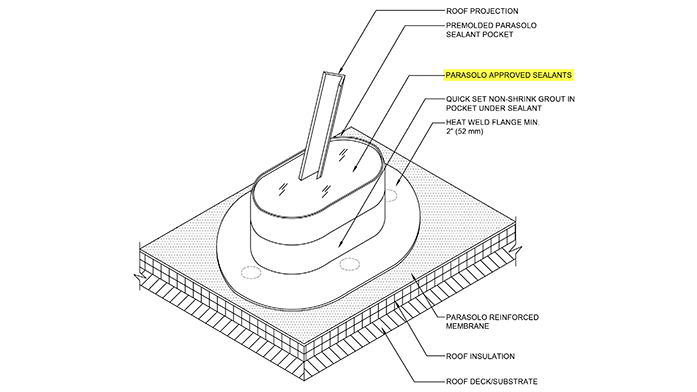 ROOF PROJECTION

PREMOLDED PARASOLO SEALANT POCKET

PARASOLO APPROVED SEALANTS

QUICK SET NON-SHRINK GROUT IN POCKET UNDER SEALANT

HEAT WELD FLANGE MIN. 2" (52 mm)

PARASOLO REINFORCED MEMBRANE

ROOF INSULATION

ROOF DECK/SUBSTRATE